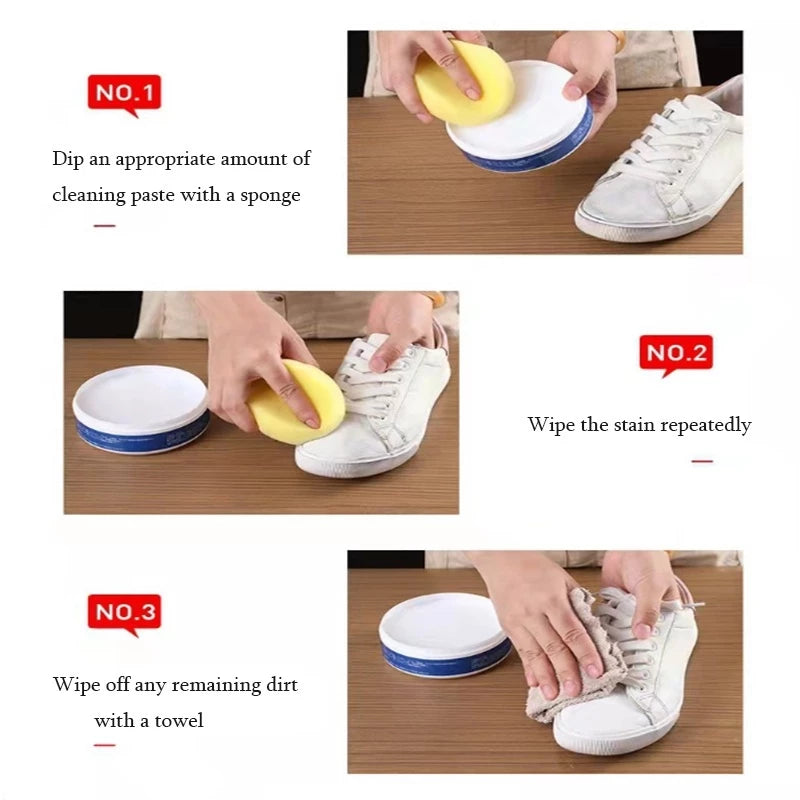 NO.1

Dip an appropriate amount of cleaning paste with a sponge

NO.2

Wipe the stain repeatedly

NO.3

Wipe off any remaining dirt with a towel