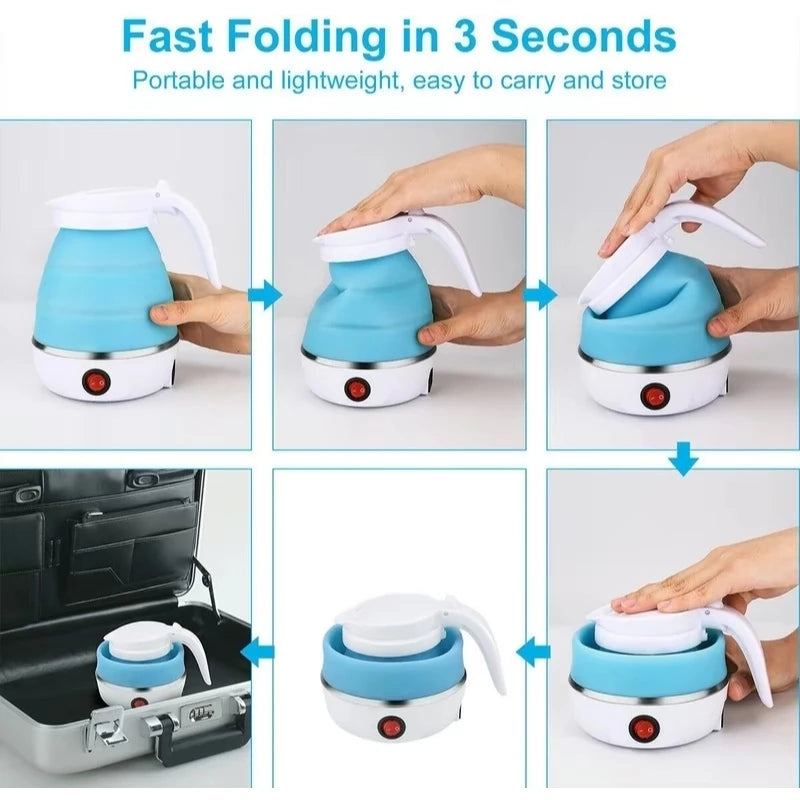 Fast Folding in 3 Seconds

Portable and lightweight, easy to carry and store