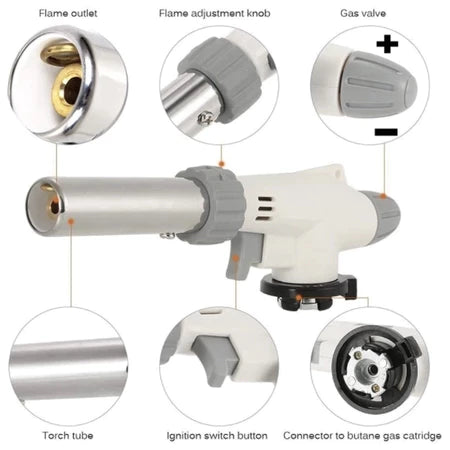 Flame outlet

Flame adjustment knob

Gas valve

+

−

Torch tube

Ignition switch button

Connector to butane gas catridge