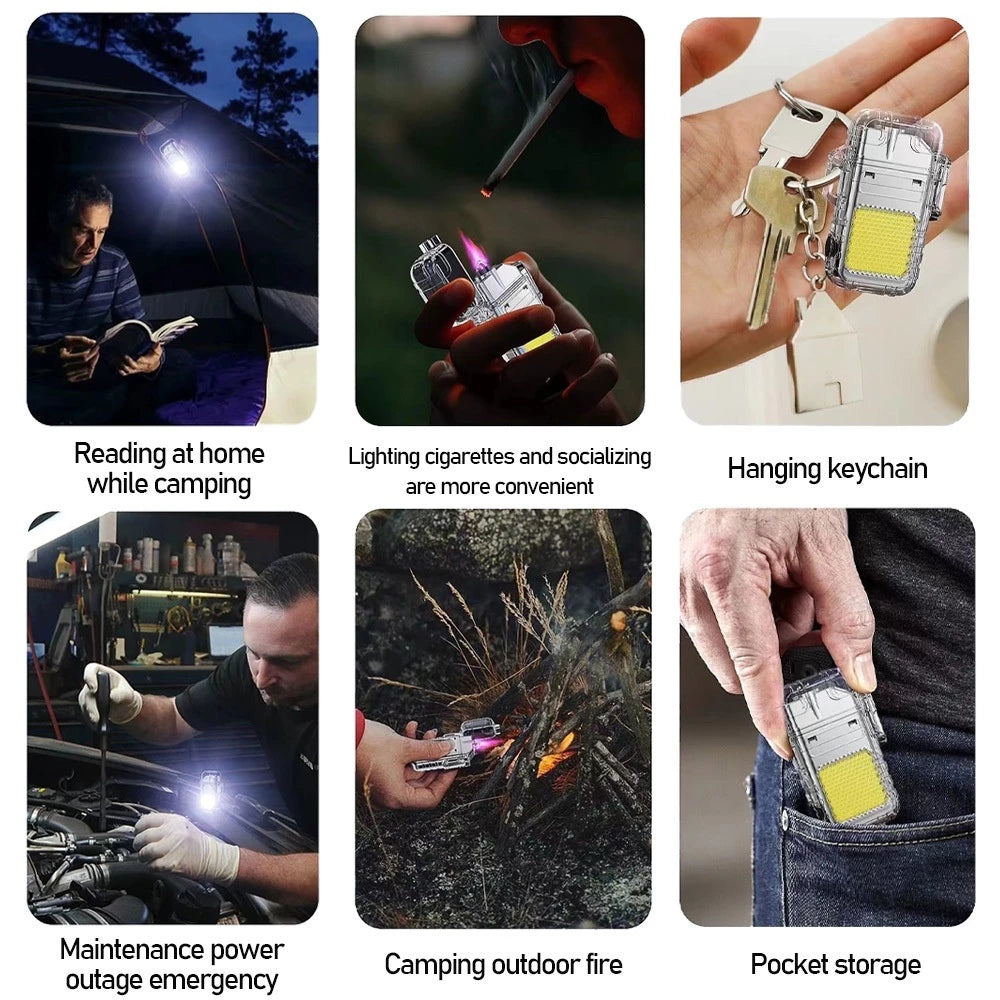 Reading at home while camping

Lighting cigarettes and socializing are more convenient

Hanging keychain

Maintenance power outage emergency

Camping outdoor fire

Pocket storage